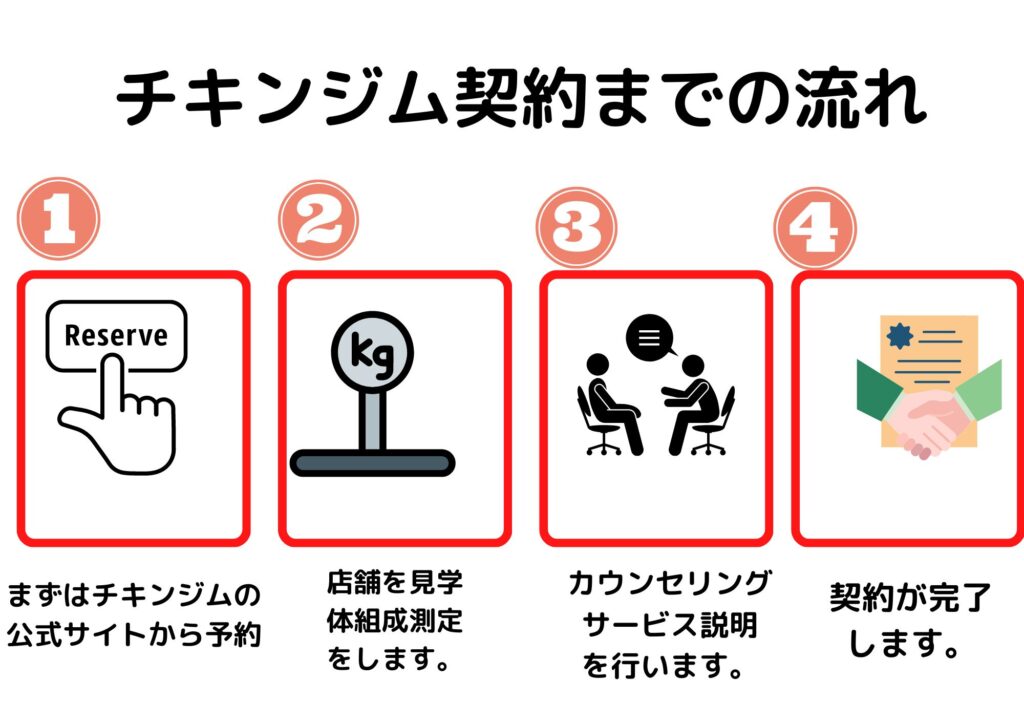 チキンジム契約までの流れ

1

Reserve

まずはチキンジムの公式サイトから予約

2

kg

店舗を見学
体組成測定
をします。

3

カウンセリング
サービス説明
を行います。

4

契約が完了
します。